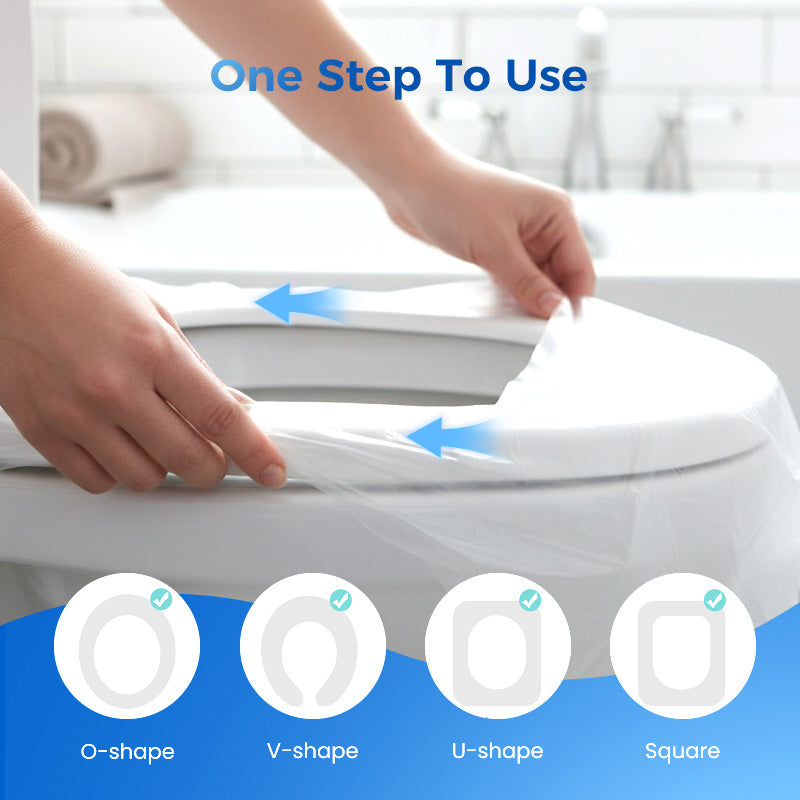 One Step To Use

O-shape

V-shape

U-shape

Square