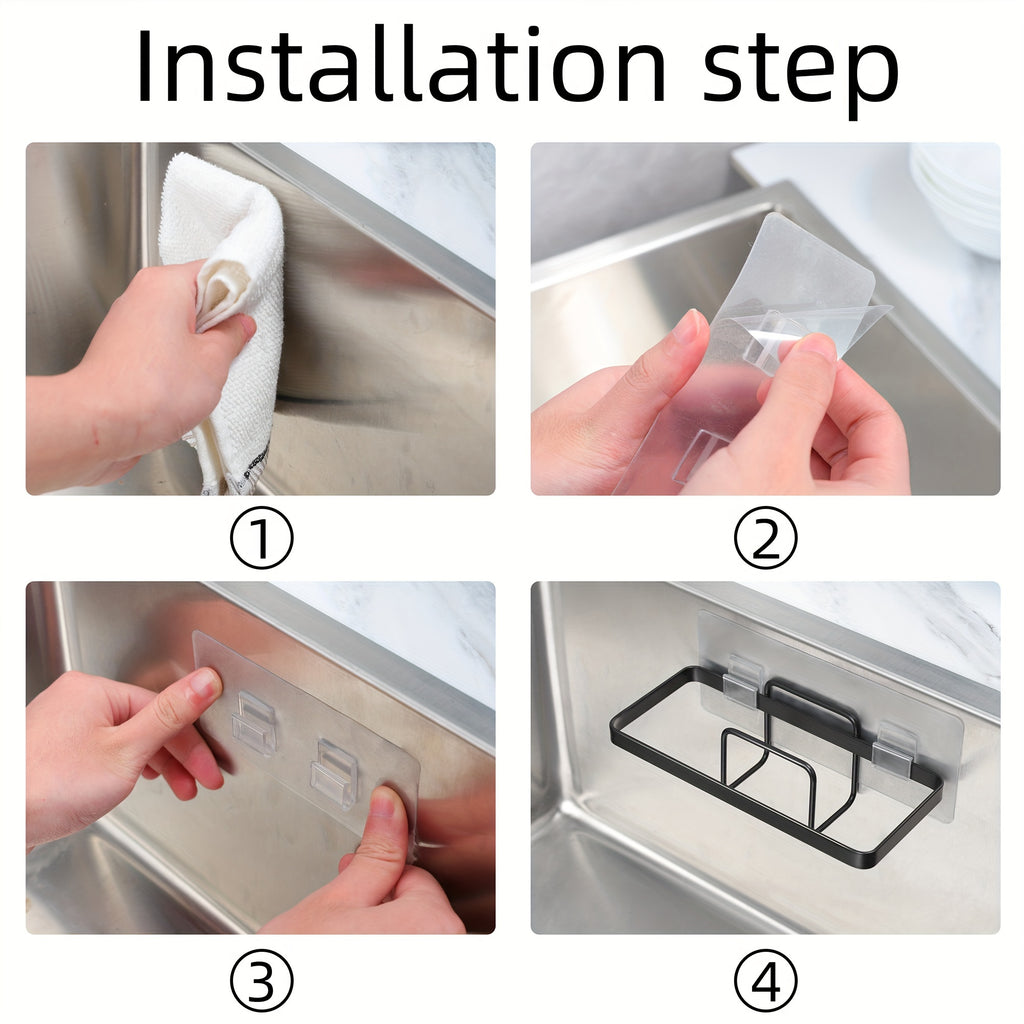 Installation step

①

②

③

④