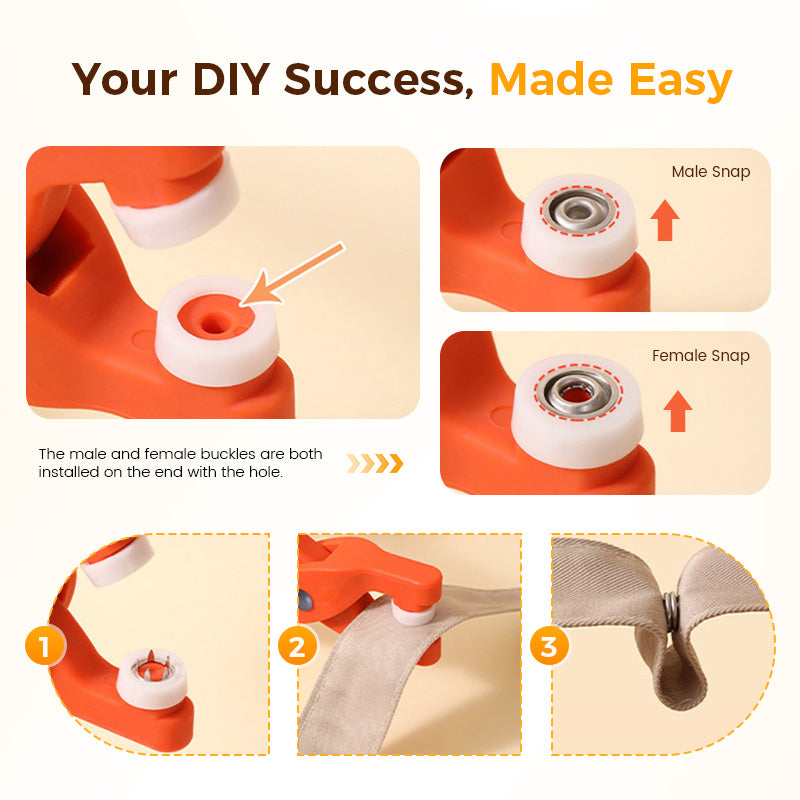 Your DIY Success, Made Easy

Male Snap

Female Snap

The male and female buckles are both installed on the end with the hole.

1

2

3