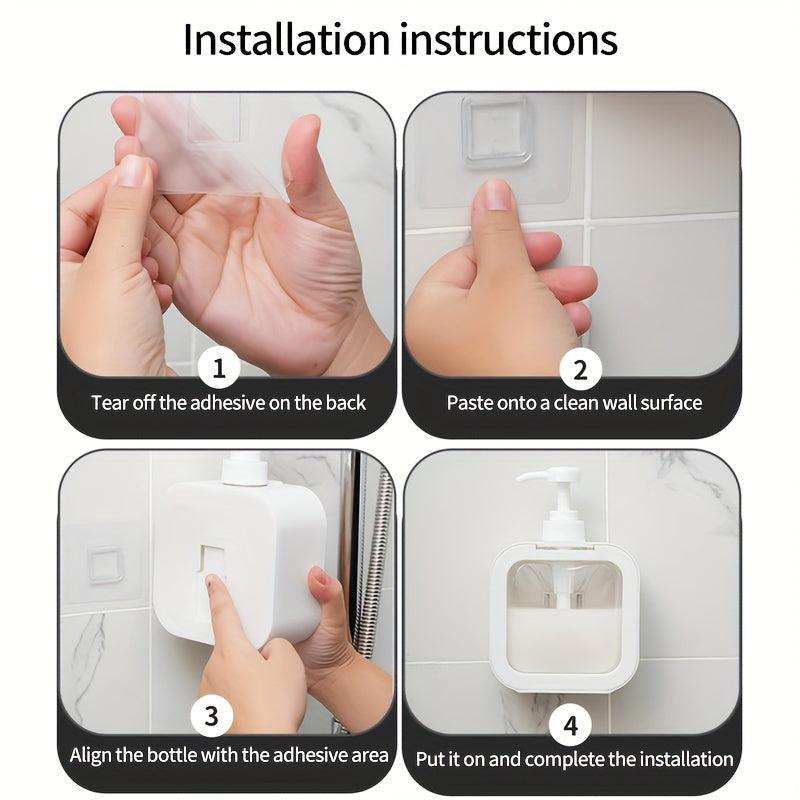 Installation instructions

1
Tear off the adhesive on the back

2
Paste onto a clean wall surface

3
Align the bottle with the adhesive area

4
Put it on and complete the installation