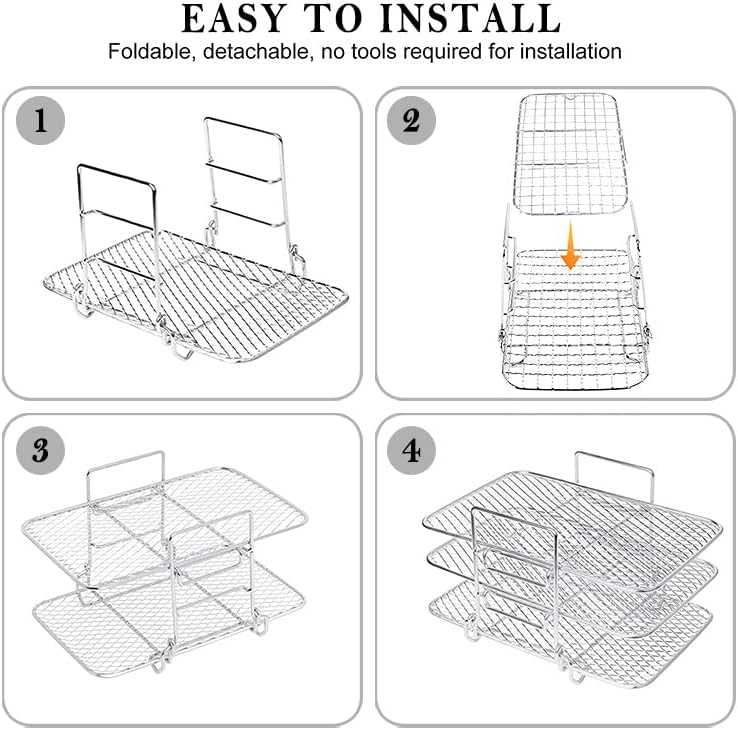 EASY TO INSTALL
Foldable, detachable, no tools required for installation

1

2

3

4