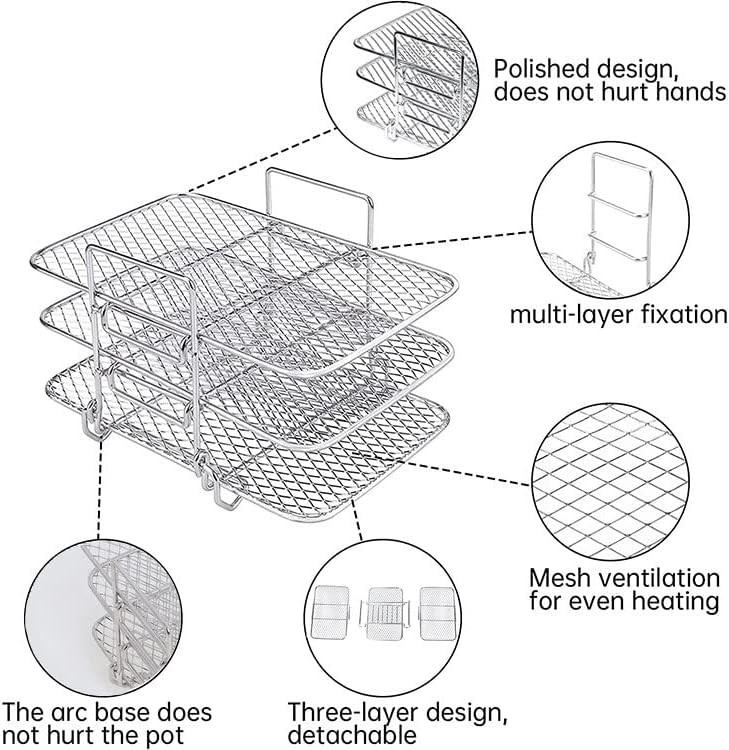 Polished design, does not hurt hands

multi-layer fixation

Mesh ventilation for even heating

The arc base does not hurt the pot

Three-layer design, detachable