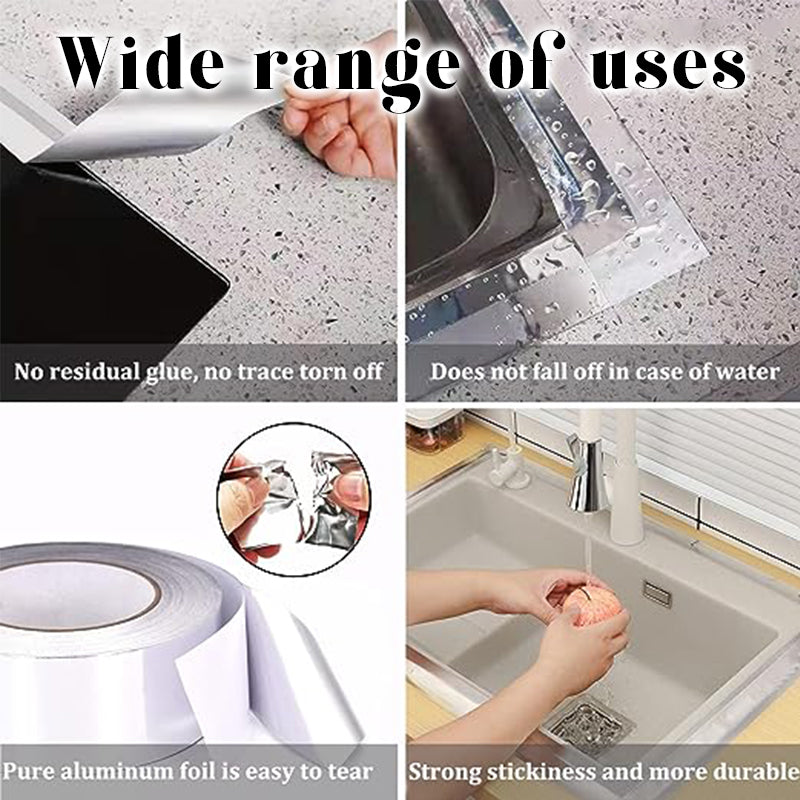 Wide range of uses

No residual glue, no trace torn off

Does not fall off in case of water

Pure aluminum foil is easy to tear

Strong stickiness and more durable