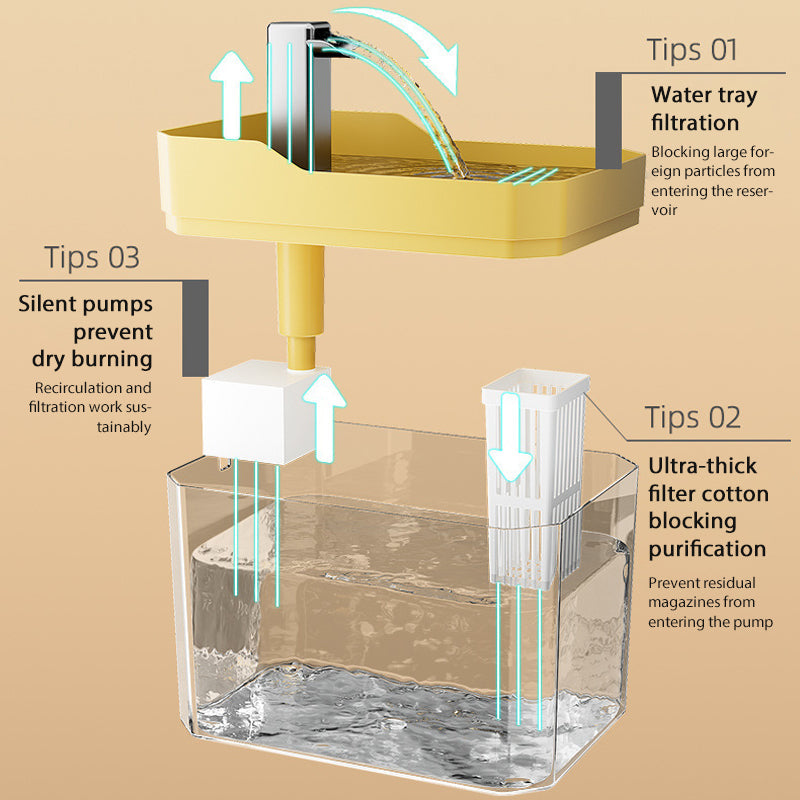 Tips 01

Water tray filtration

Blocking large foreign particles from entering the reservoir

Tips 03

Silent pumps prevent dry burning

Recirculation and filtration work sustainably

Tips 02

Ultra-thick filter cotton blocking purification

Prevent residual magazines from entering the pump