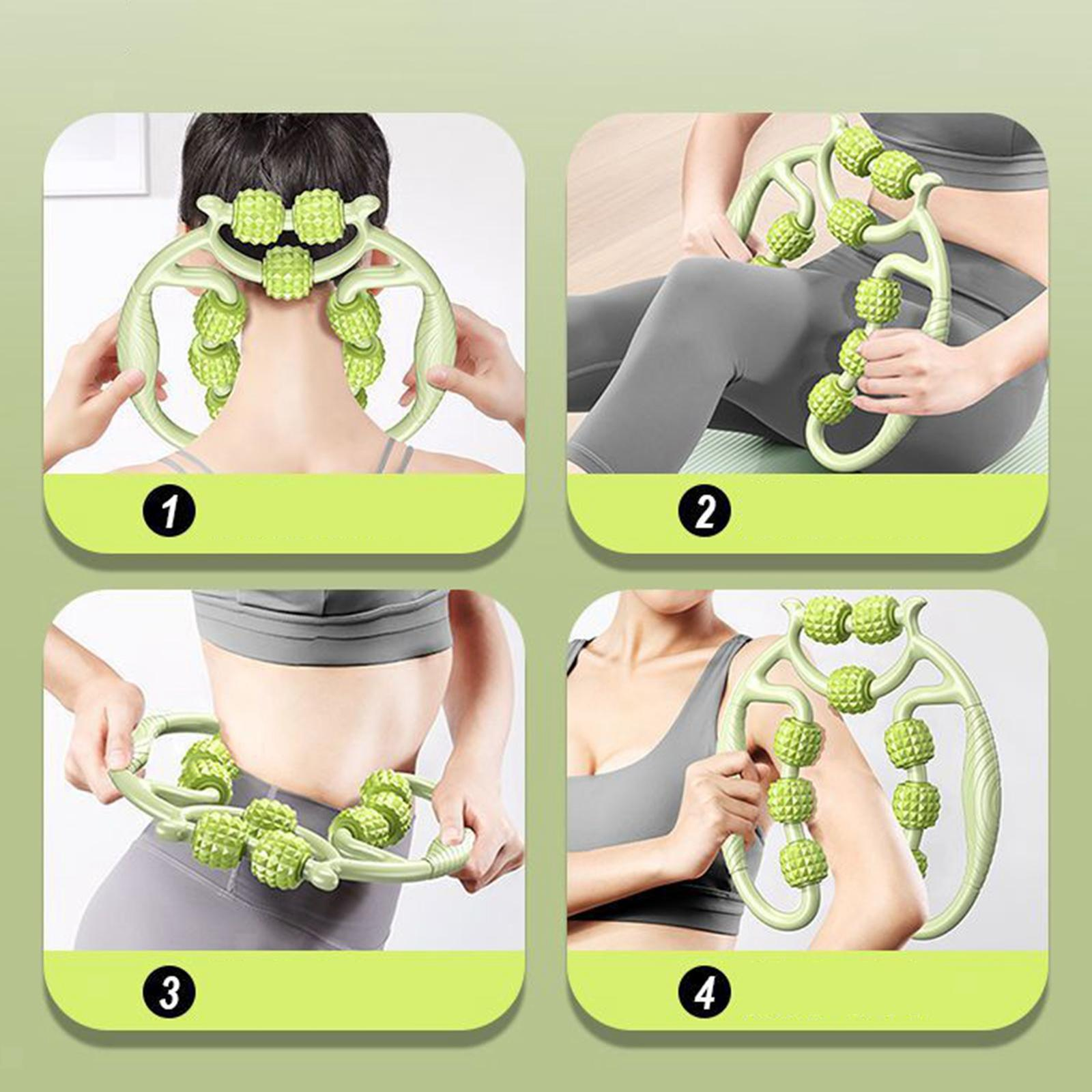 1

2

3

4