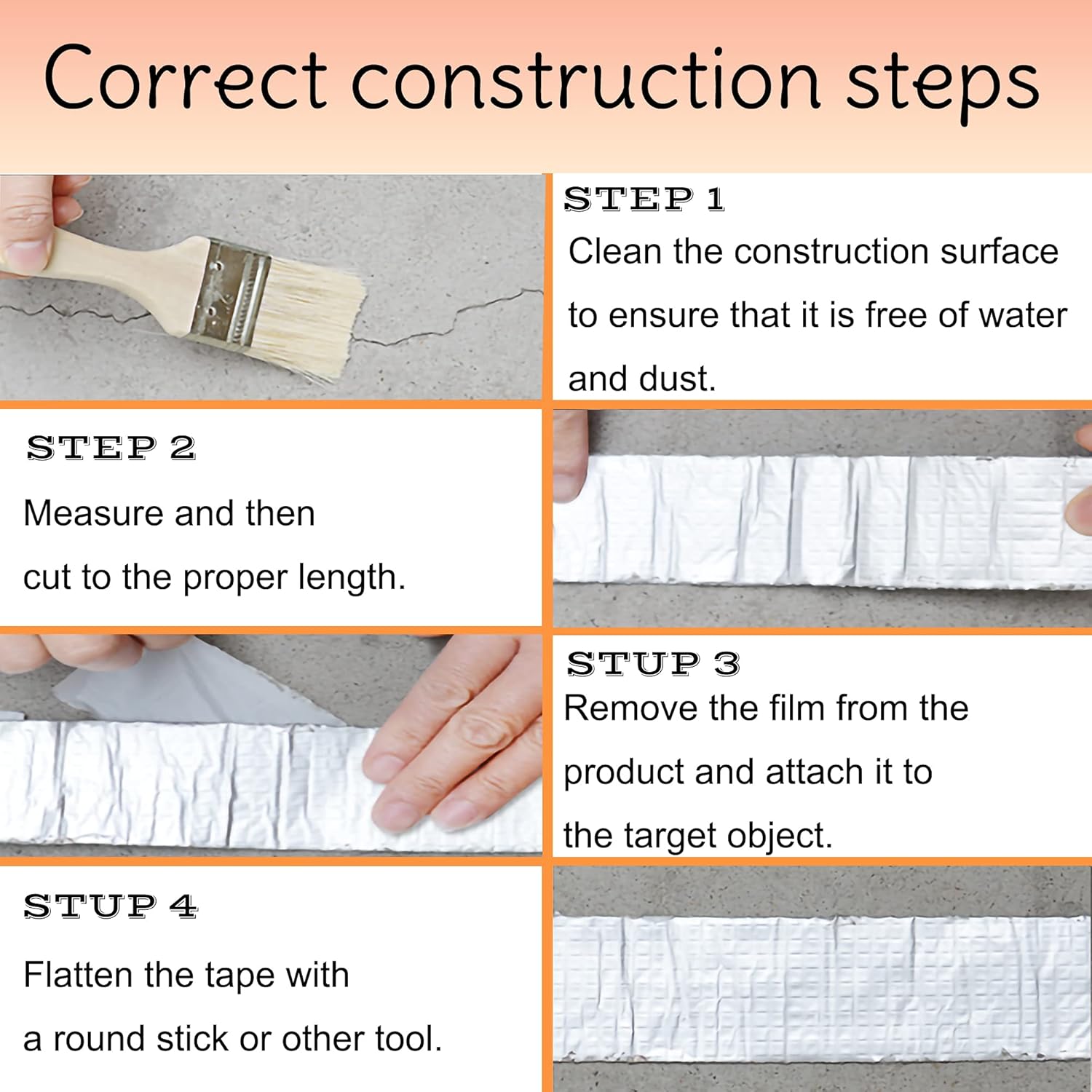 Correct construction steps

STEP 1
Clean the construction surface to ensure that it is free of water and dust.

STEP 2
Measure and then cut to the proper length.

STUP 3
Remove the film from the product and attach it to the target object.

STUP 4
Flatten the tape with a round stick or other tool.