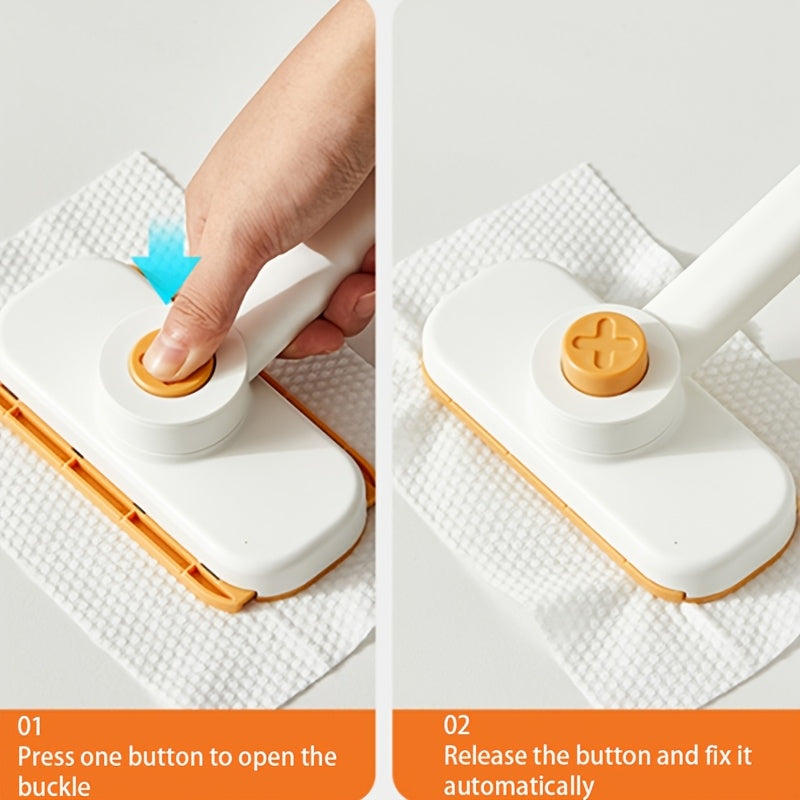 01
Press one button to open the buckle

02
Release the button and fix it automatically