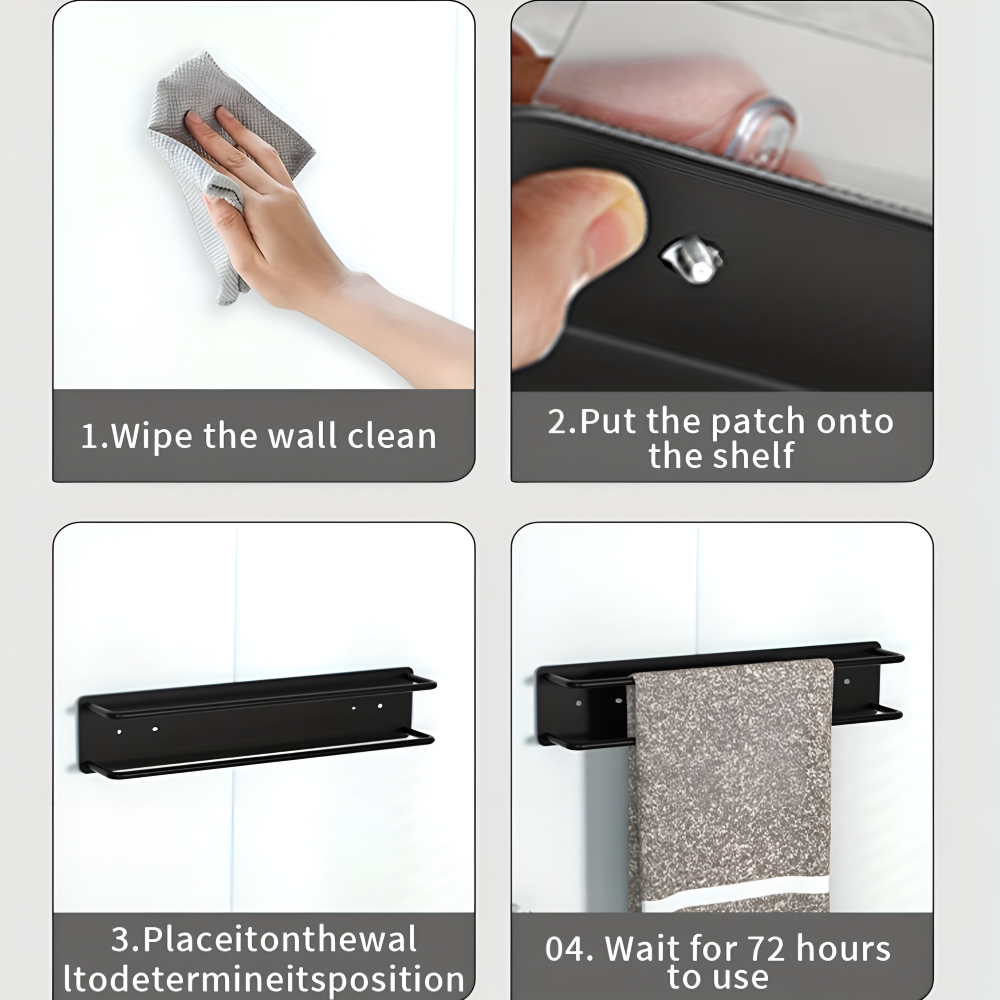 1.Wipe the wall clean

2.Put the patch onto the shelf

3.Placeitonthewal ltodetermineitsposition

04. Wait for 72 hours to use