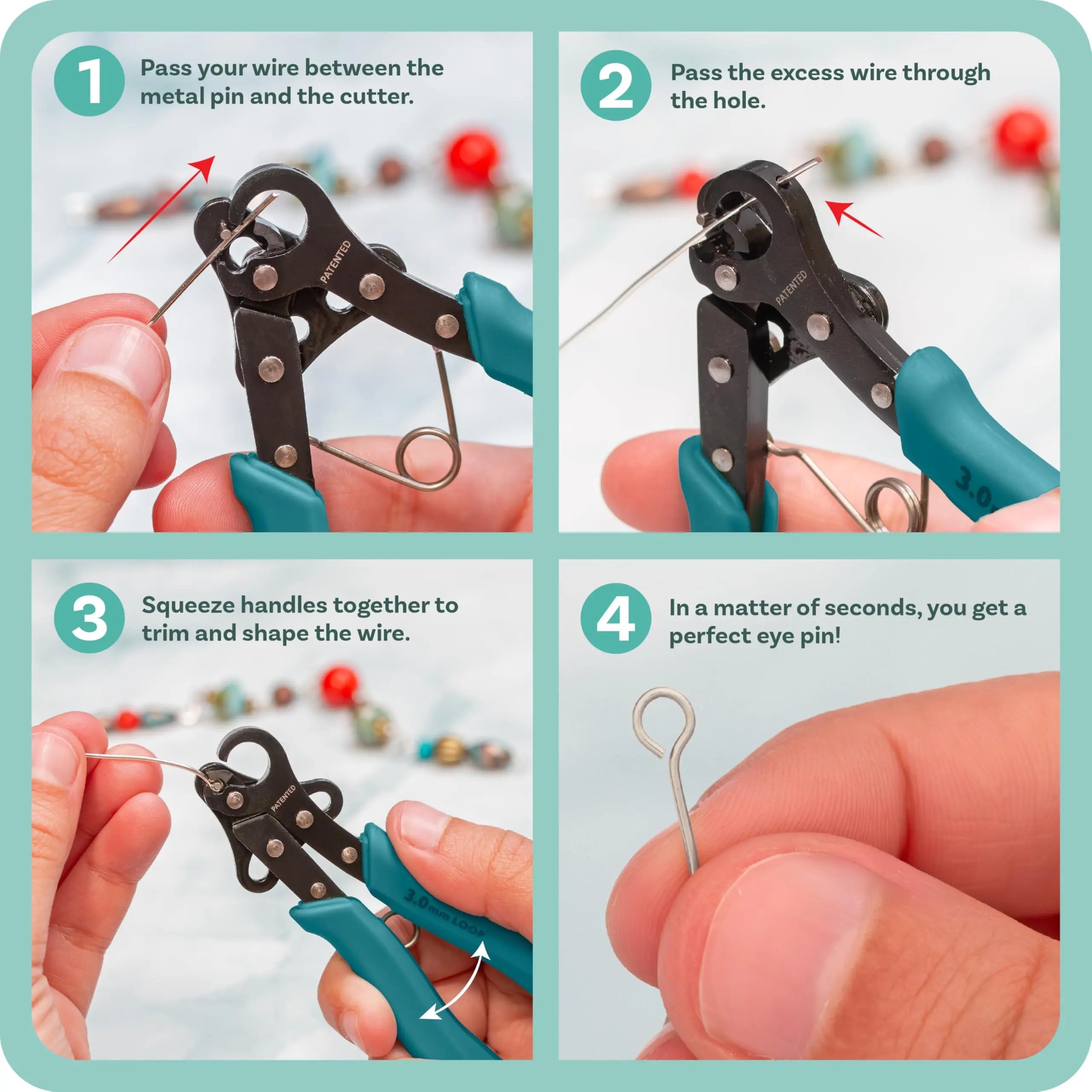 1 Pass your wire between the metal pin and the cutter.

PATENTED

2 Pass the excess wire through the hole.

PATENTED

3.0

3 Squeeze handles together to trim and shape the wire.

PATENTED

3.0mm LOOP

4 In a matter of seconds, you get a perfect eye pin!