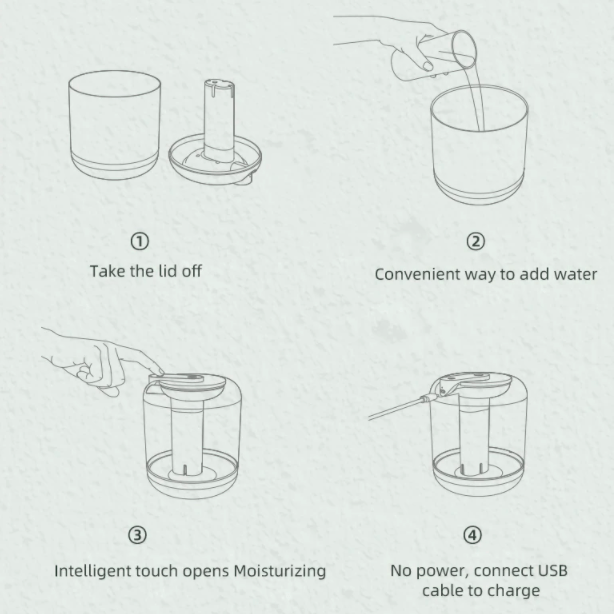 ①

Take the lid off

②

Convenient way to add water

③

Intelligent touch opens Moisturizing

④

No power, connect USB cable to charge