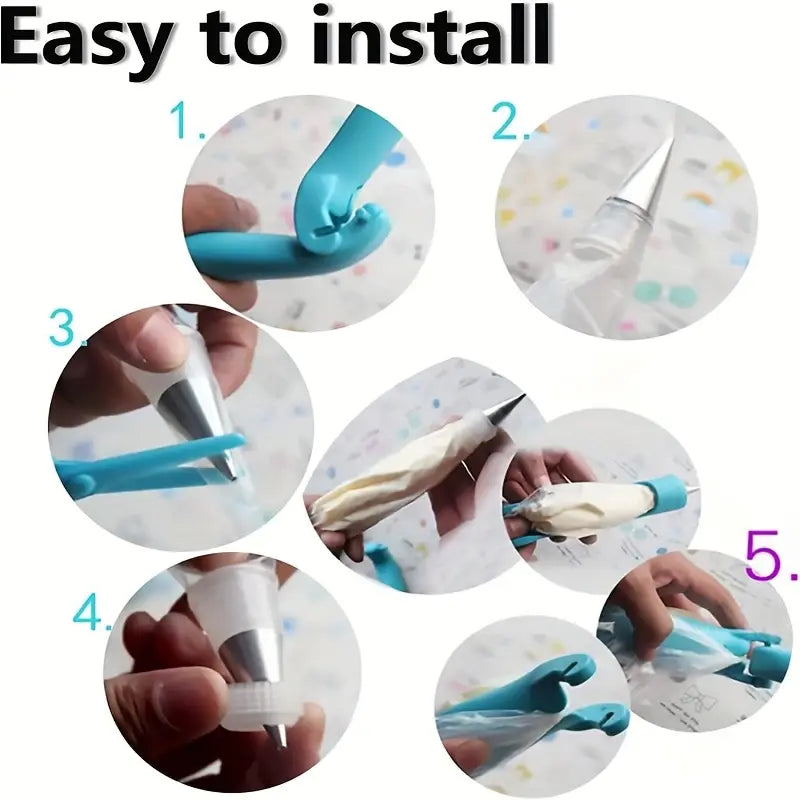 Easy to install

1.

2.

3.

4.

5.