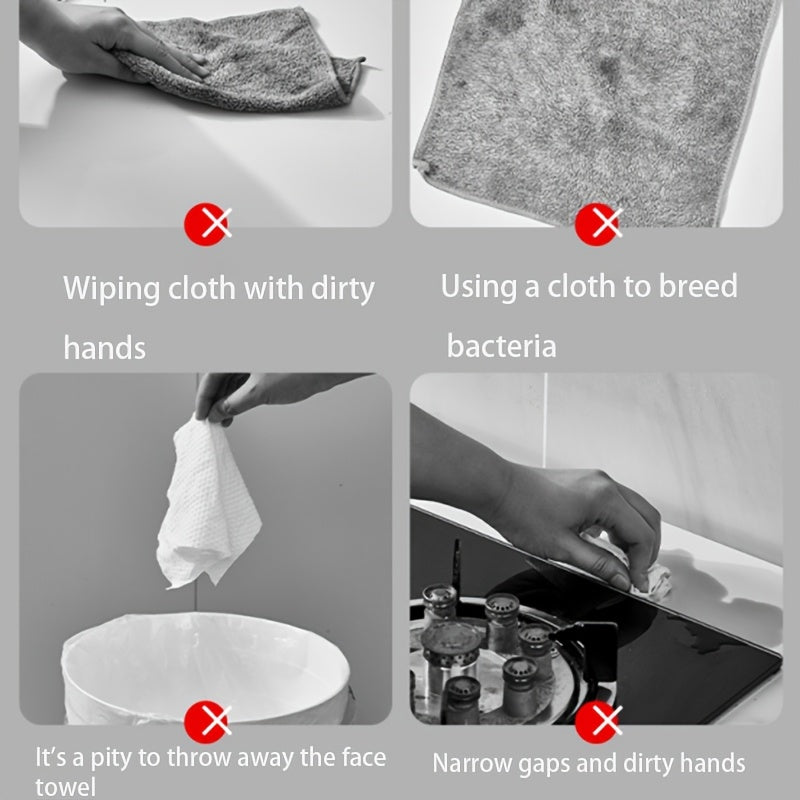 Wiping cloth with dirty hands

Using a cloth to breed bacteria

It's a pity to throw away the face towel

Narrow gaps and dirty hands