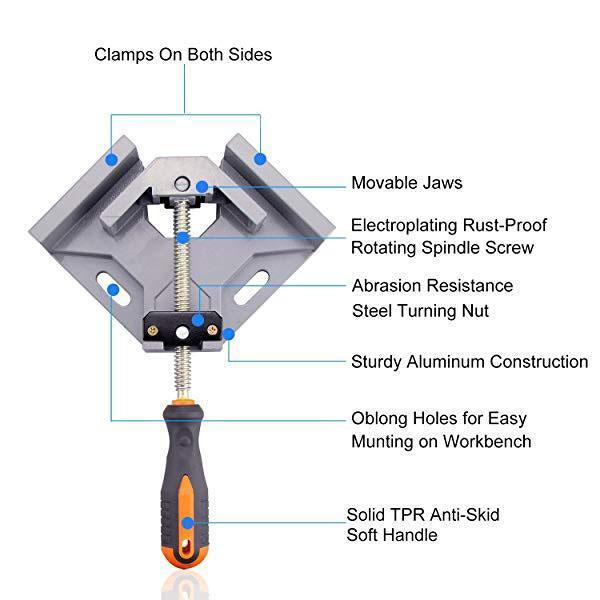 Clamps On Both Sides

Movable Jaws

Electroplating Rust-Proof Rotating Spindle Screw

Abrasion Resistance Steel Turning Nut

Sturdy Aluminum Construction

Oblong Holes for Easy Munting on Workbench

Solid TPR Anti-Skid Soft Handle