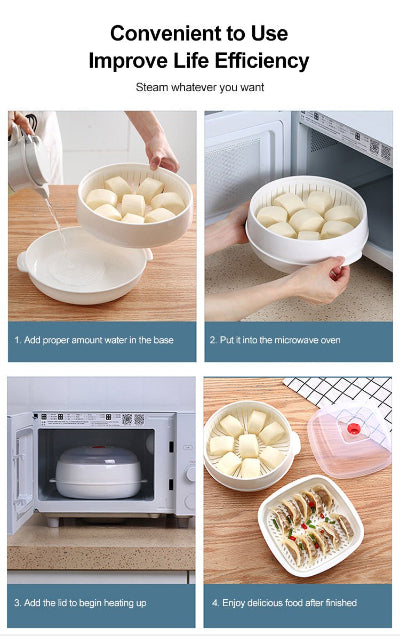 Convenient to Use
Improve Life Efficiency

Steam whatever you want

1. Add proper amount water in the base

2. Put it into the microwave oven

3. Add the lid to begin heating up

4. Enjoy delicious food after finished