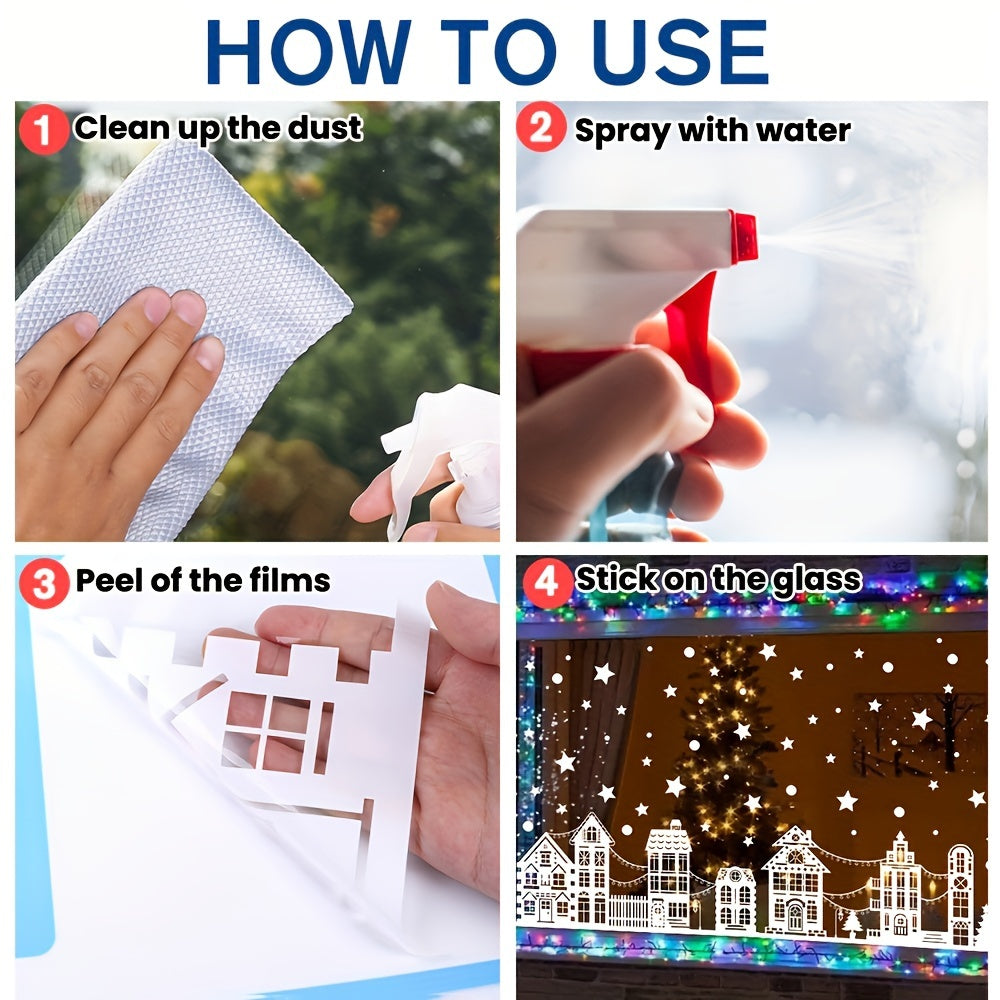 HOW TO USE

1 Clean up the dust

2 Spray with water

3 Peel of the films

4 Stick on the glass