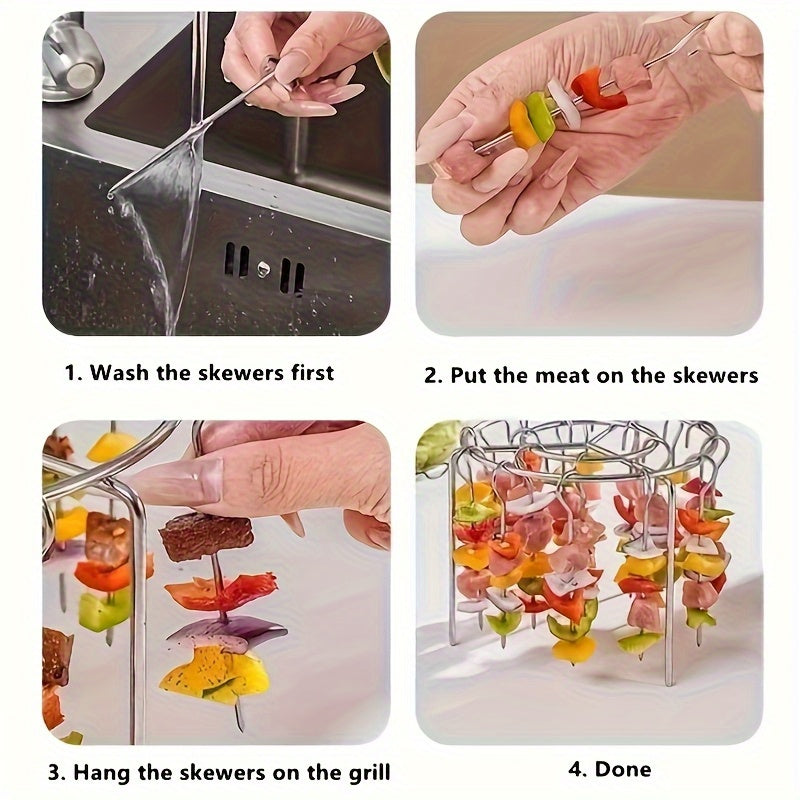 1. Wash the skewers first

2. Put the meat on the skewers

3. Hang the skewers on the grill

4. Done